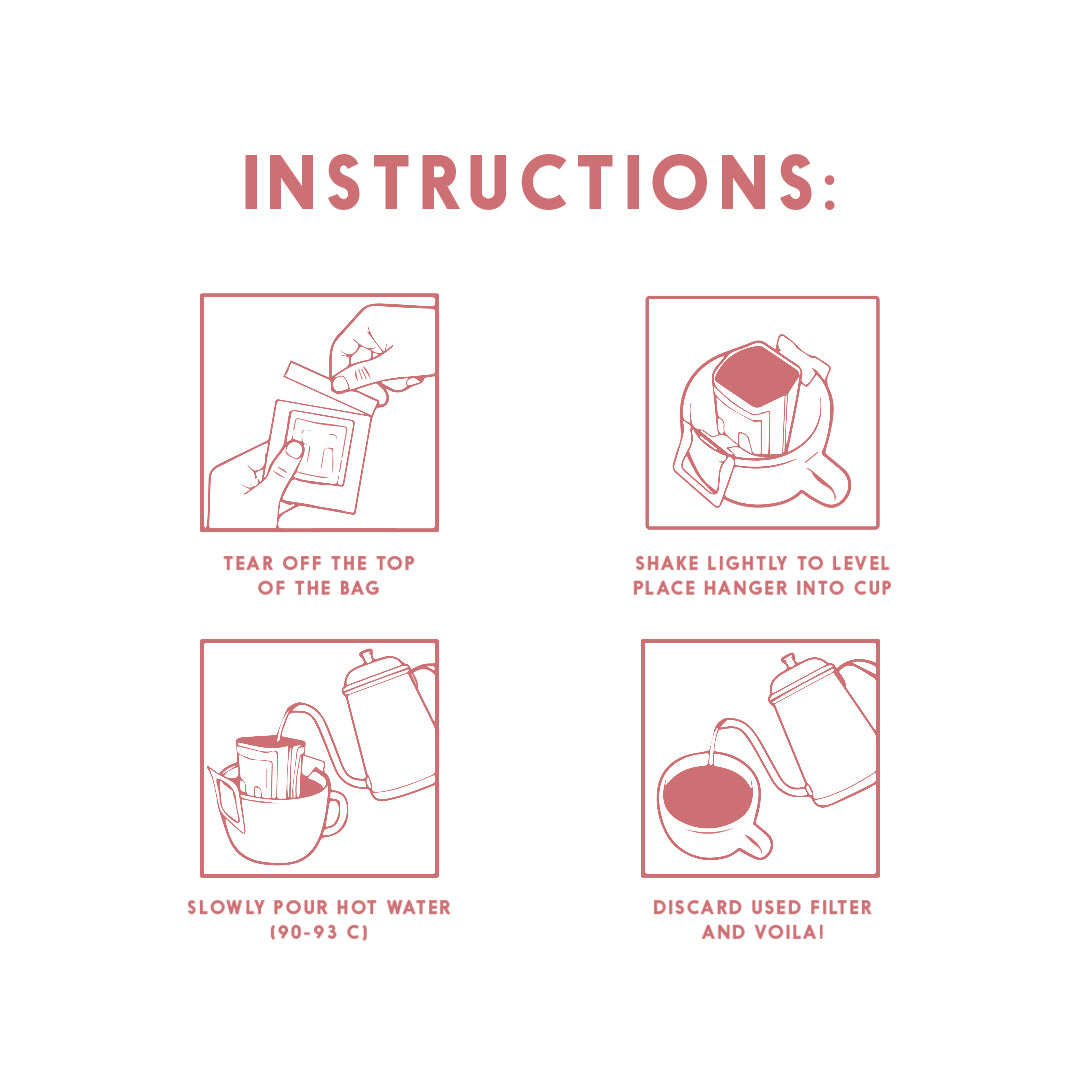 INSTRUCTIONS:

TEAR OFF THE TOP OF THE BAG

SHAKE LIGHTLY TO LEVEL
PLACE HANGER INTO CUP

SLOWLY POUR HOT WATER (90-93 C)

DISCARD USED FILTER AND VOILA!